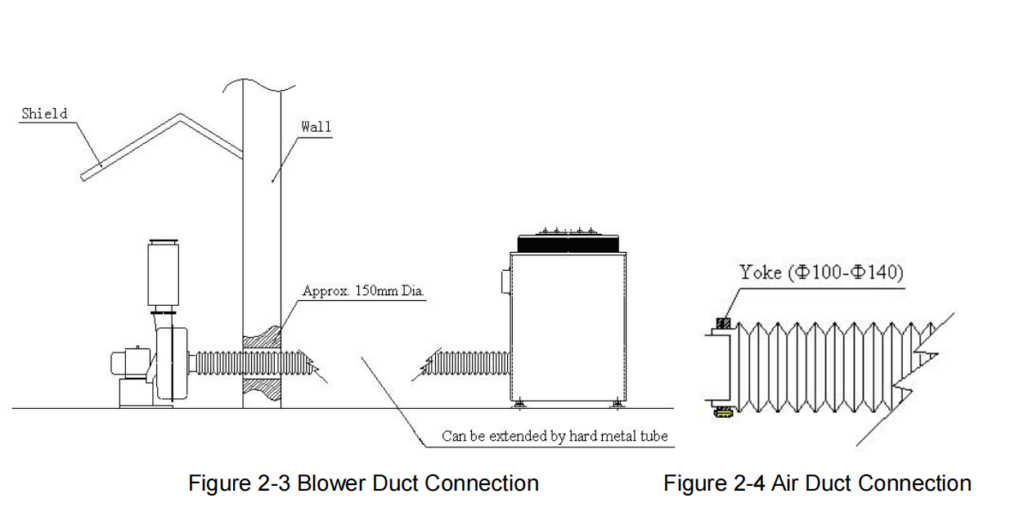 Shield

Wall

Approx. 150mm Dia.

Can be extended by hard metal tube

Yoke ($\Phi$100-$\Phi$140)

Figure 2-3 Blower Duct Connection

Figure 2-4 Air Duct Connection